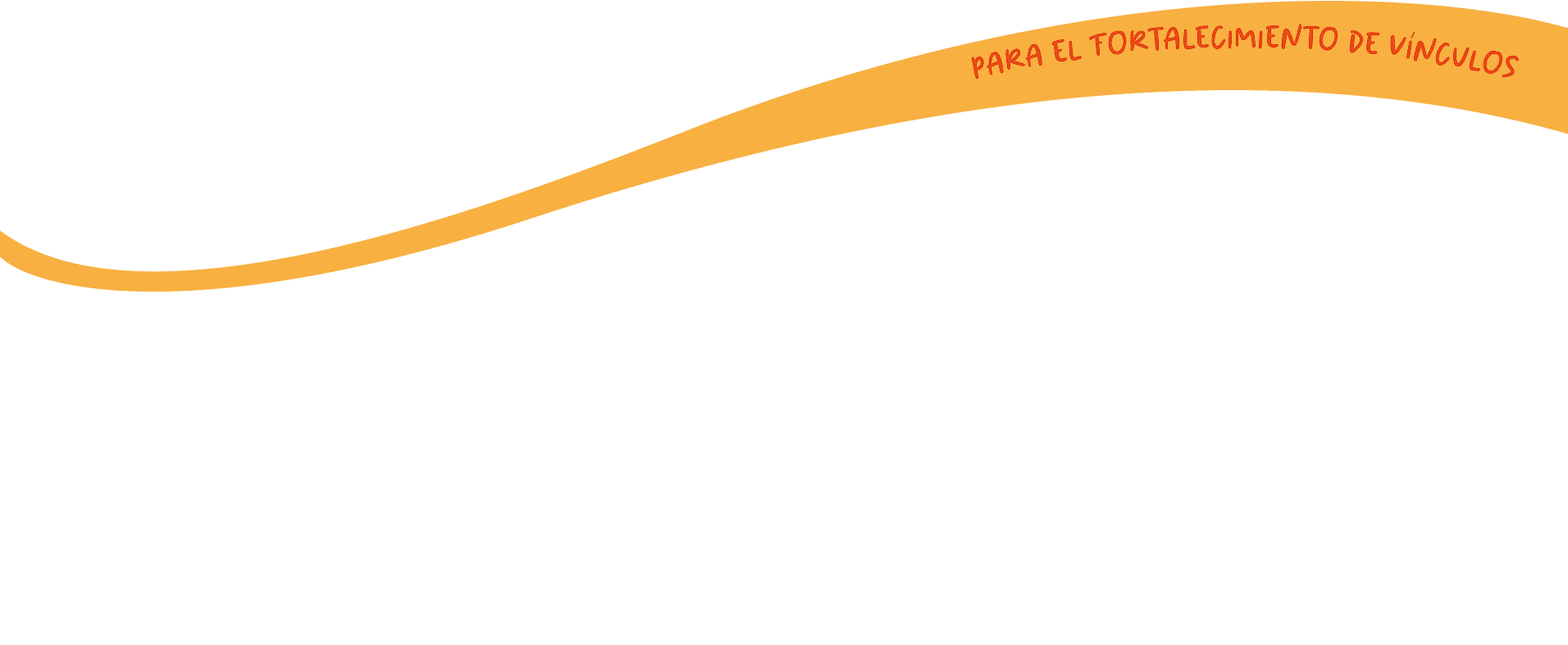 PARA EL FORTALECIMIENTO DE VÍNCULOS